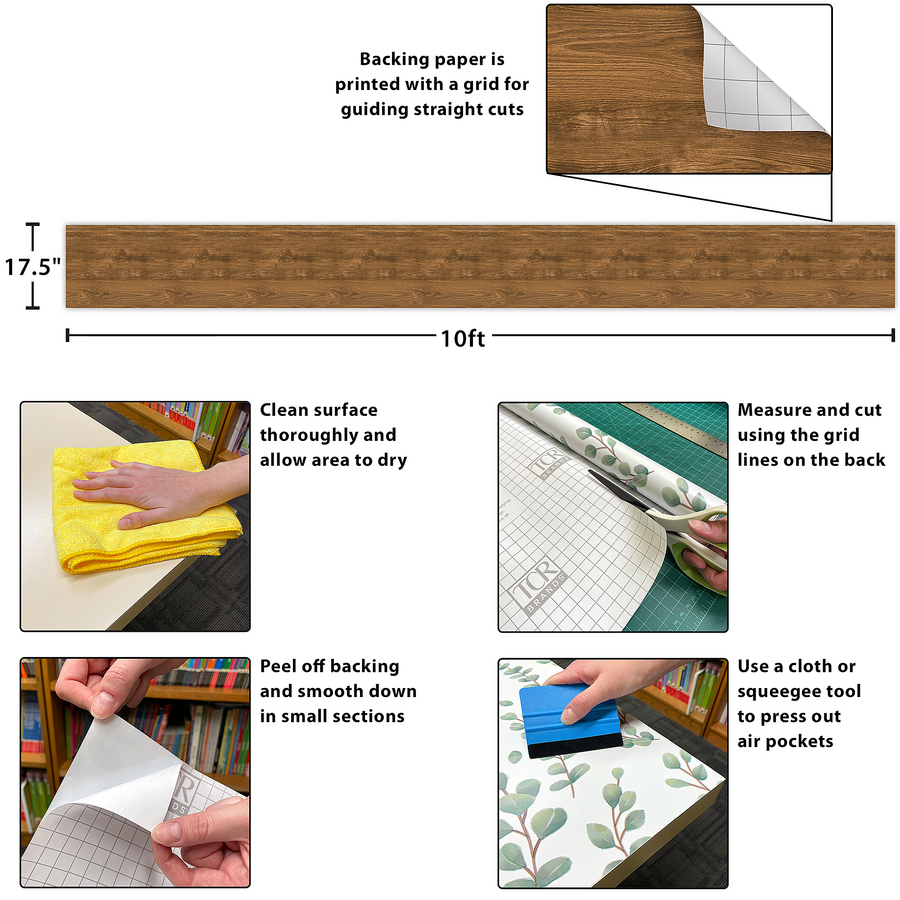 Backing paper is printed with a grid for guiding straight cuts

17.5"

10ft

Clean surface thoroughly and allow area to dry

Measure and cut using the grid lines on the back

TCR BRANDS

TCR BRANDS

Peel off backing and smooth down in small sections

Use a cloth or squeegee tool to press out air pockets